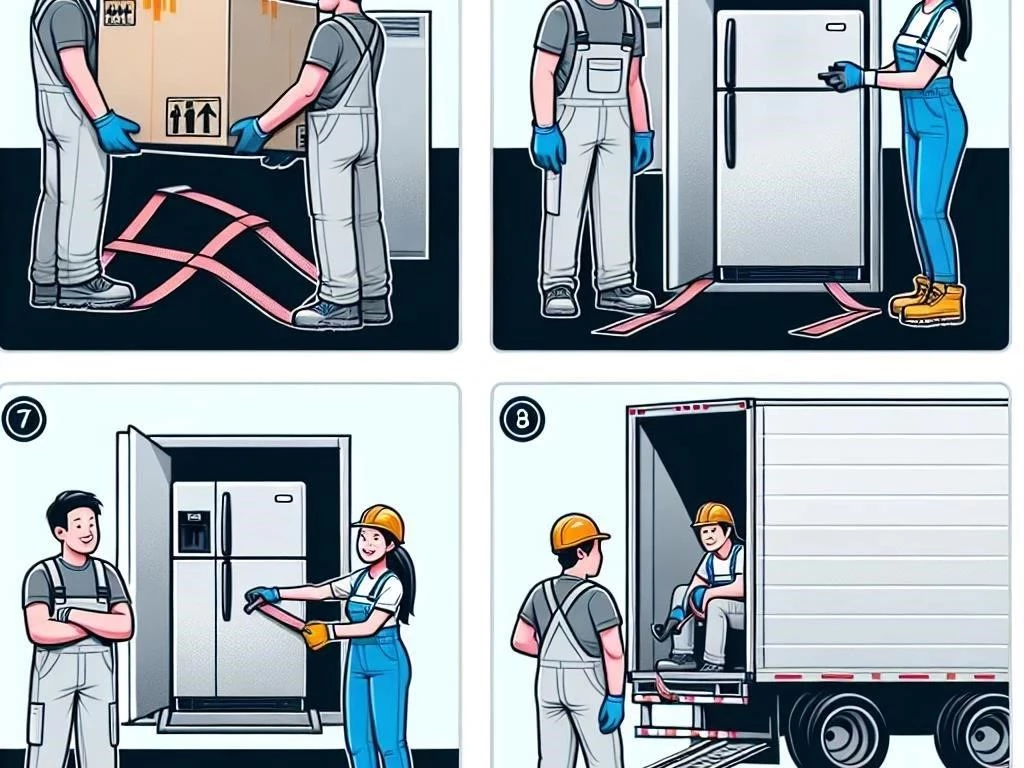 7

8