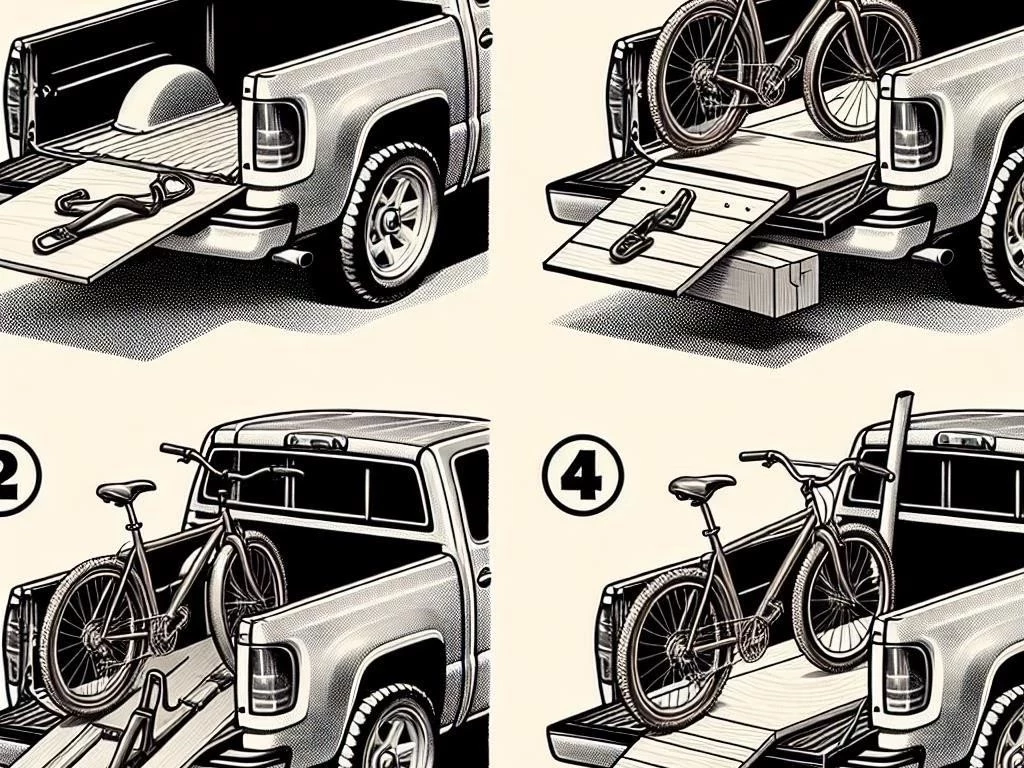 2

4