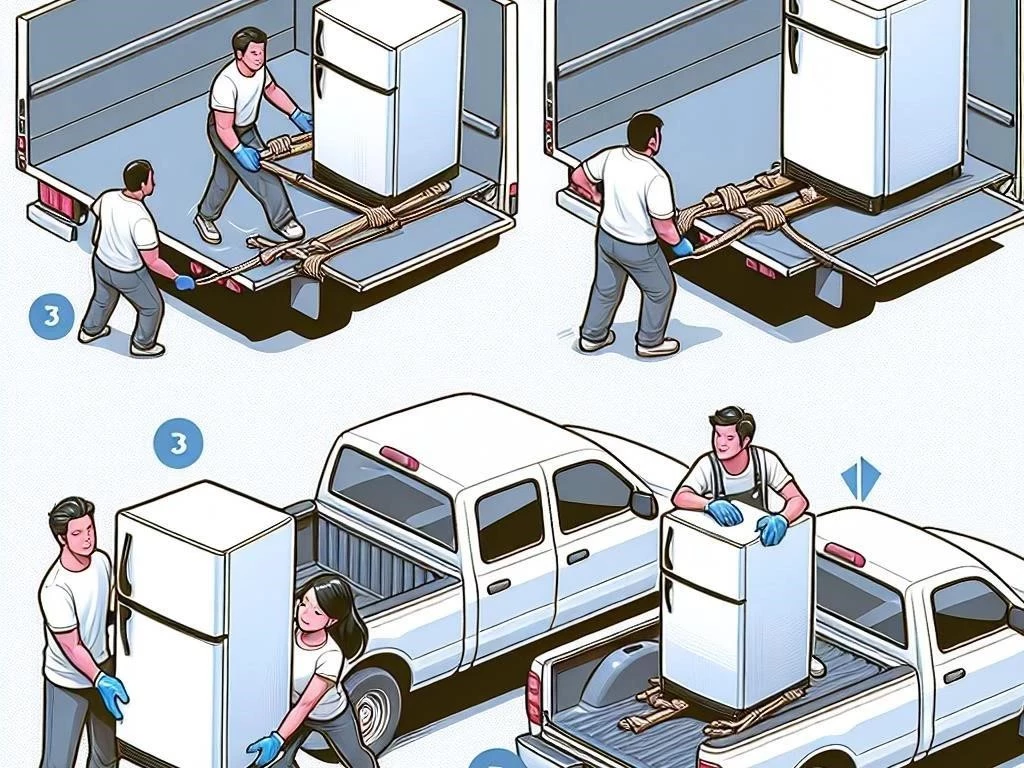 3

3