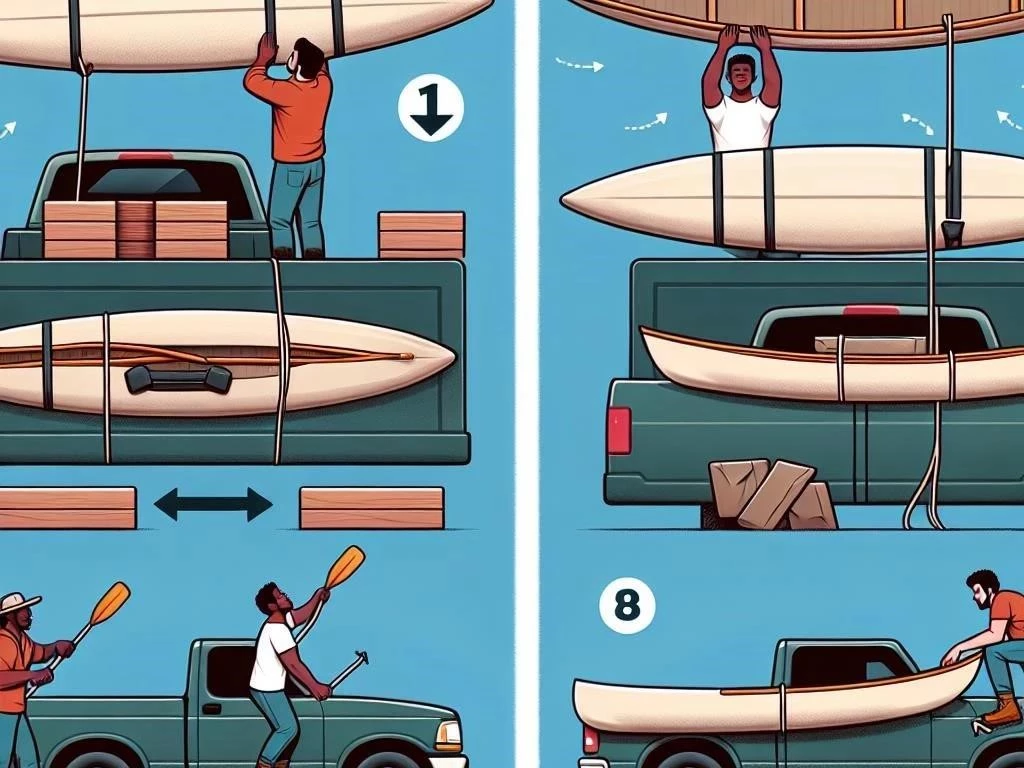 1

8