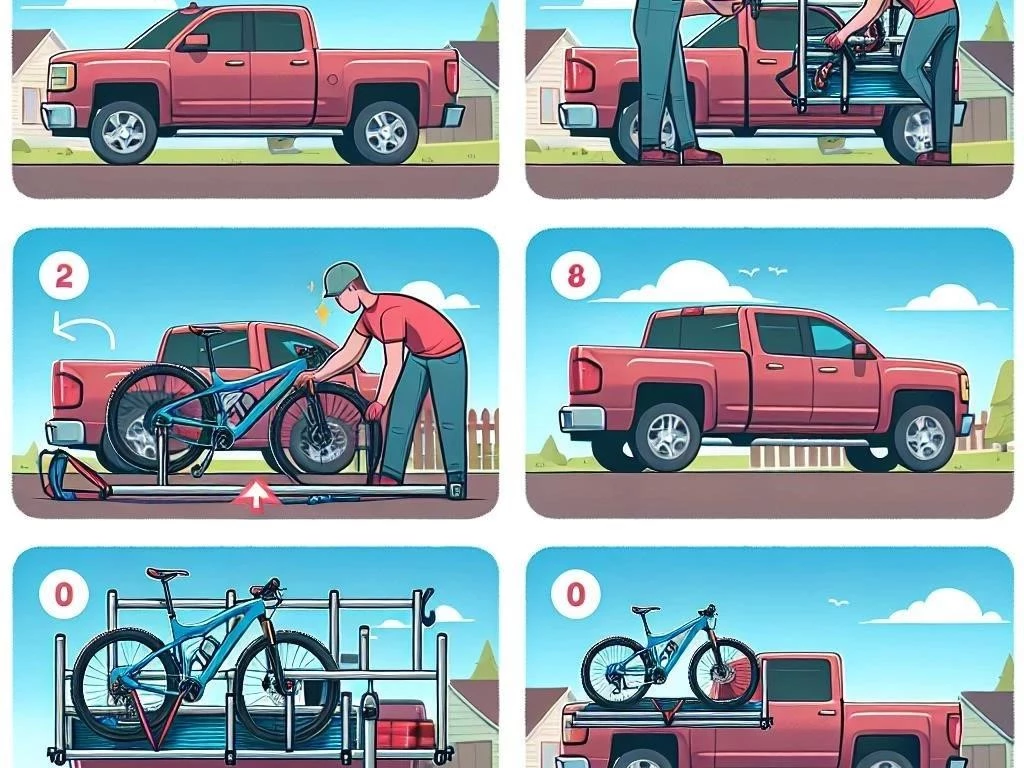 2

8

0

0