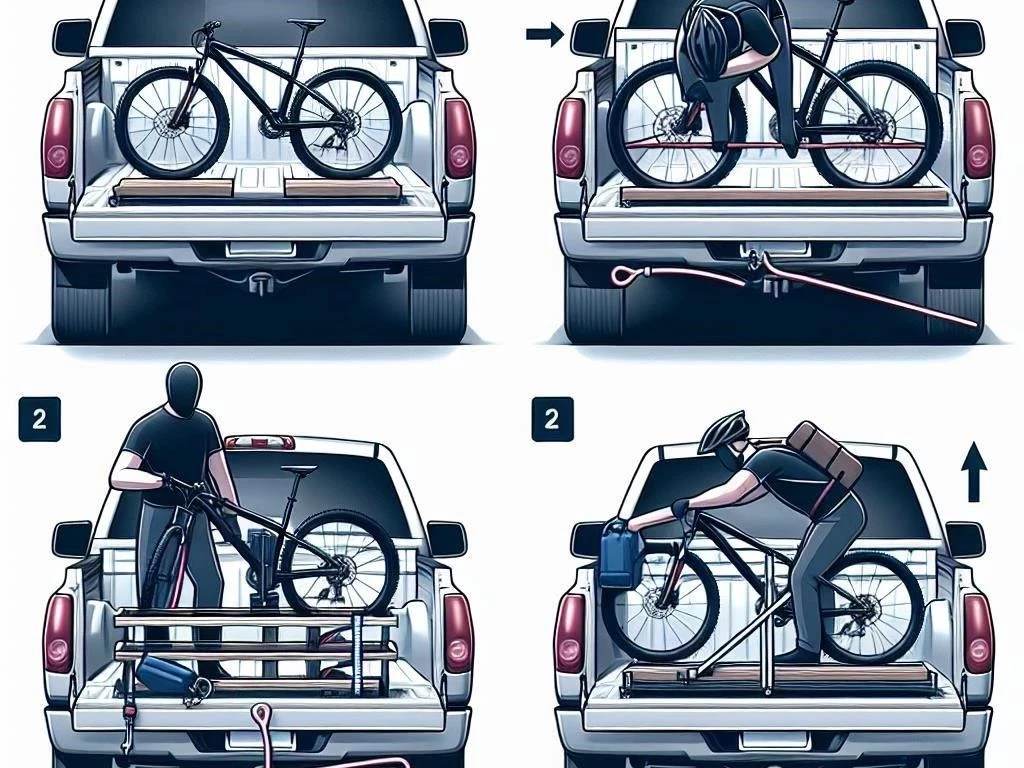 2

2