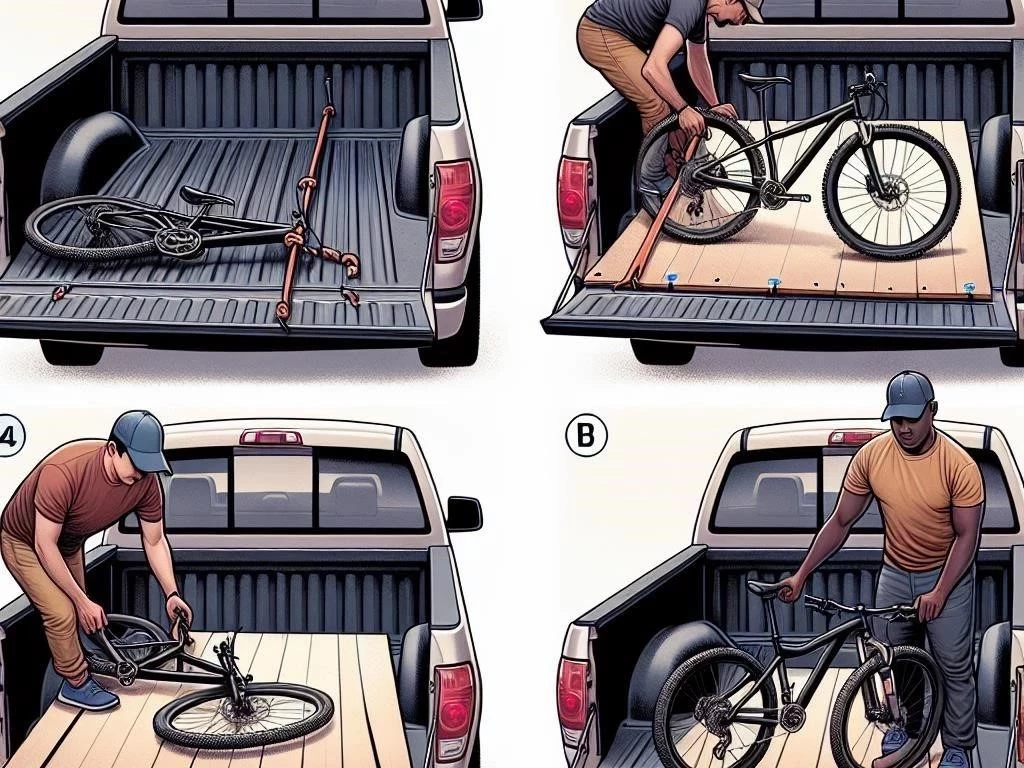 4

B