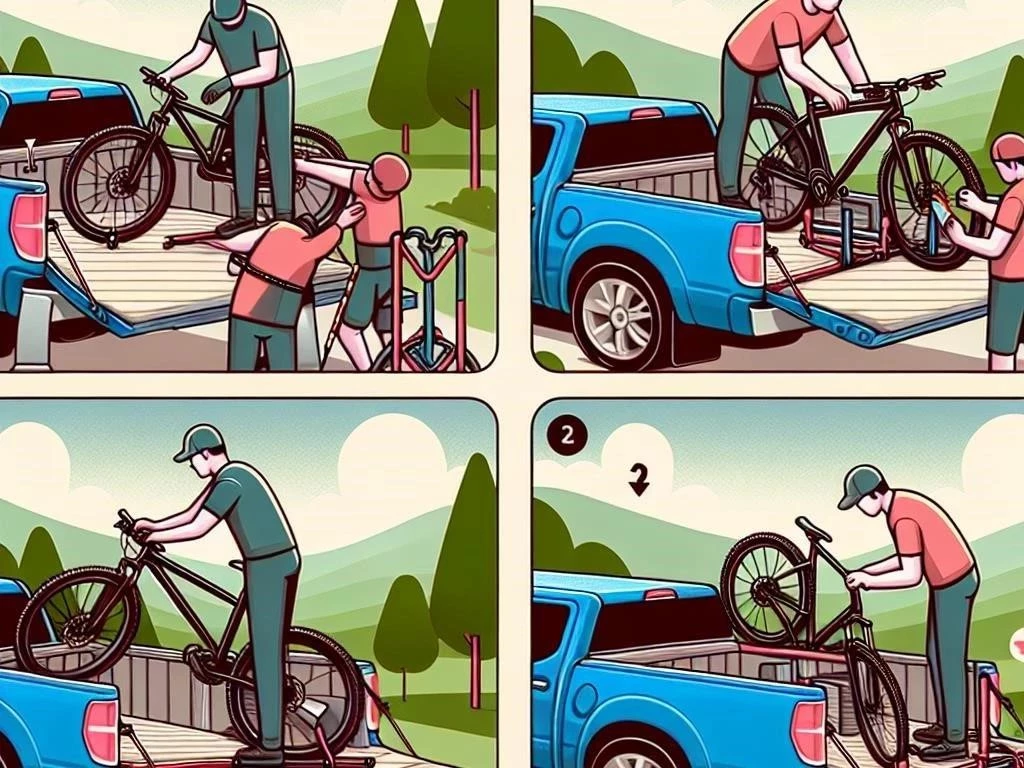 2

2