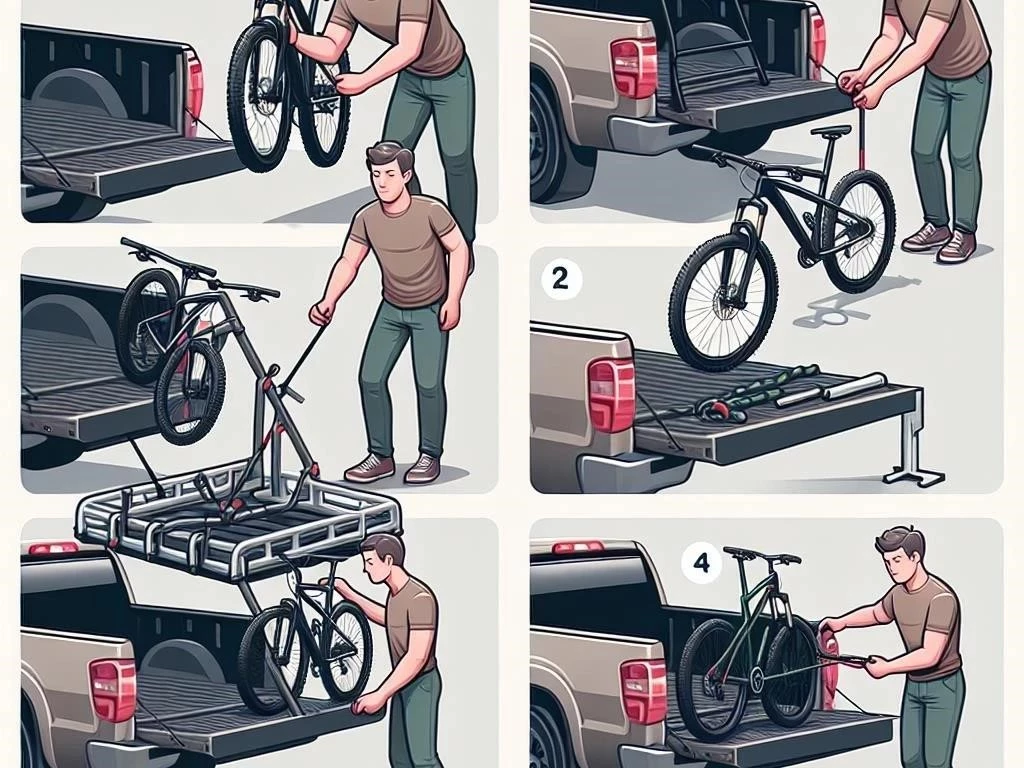 2

4