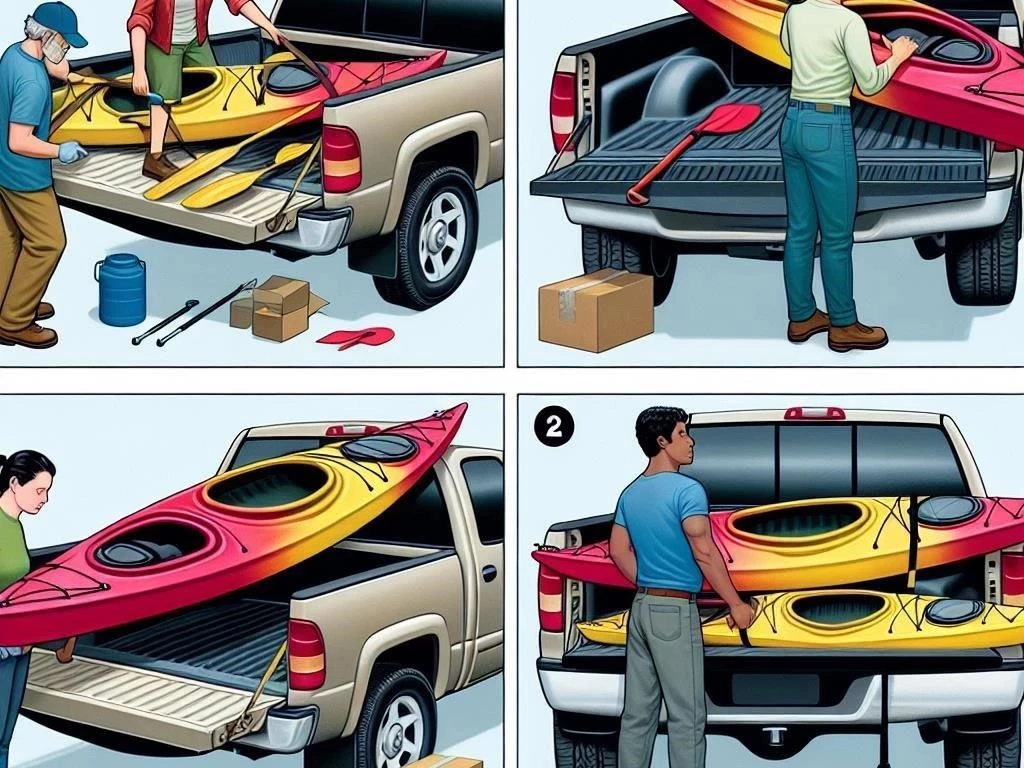 2