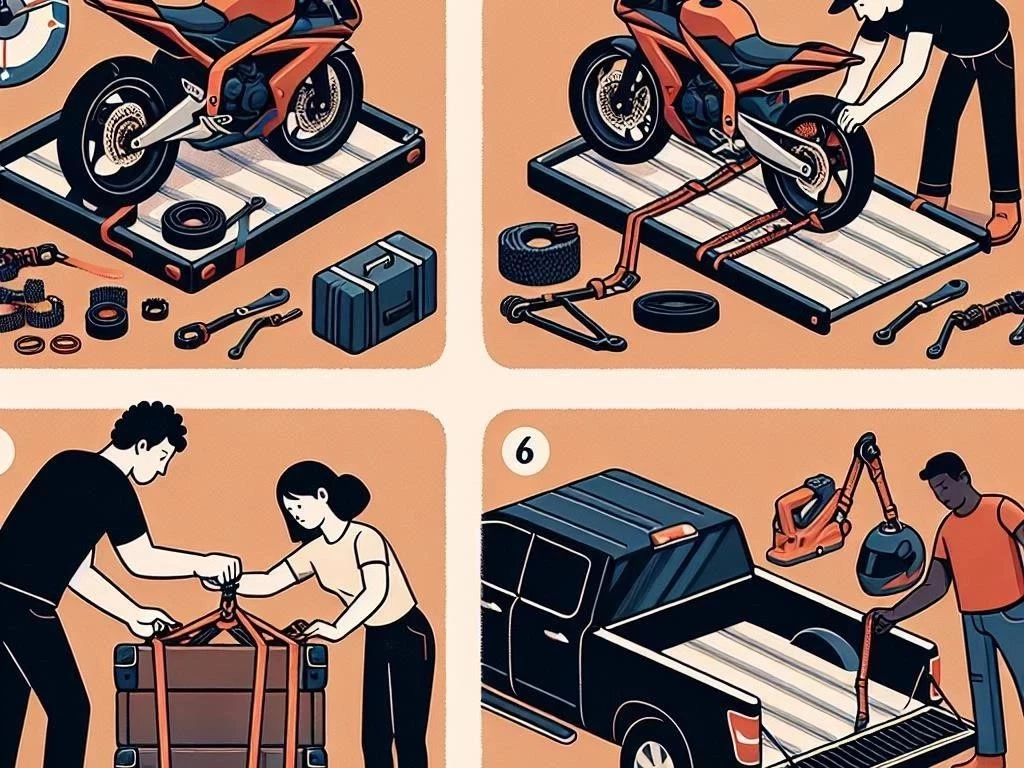 6