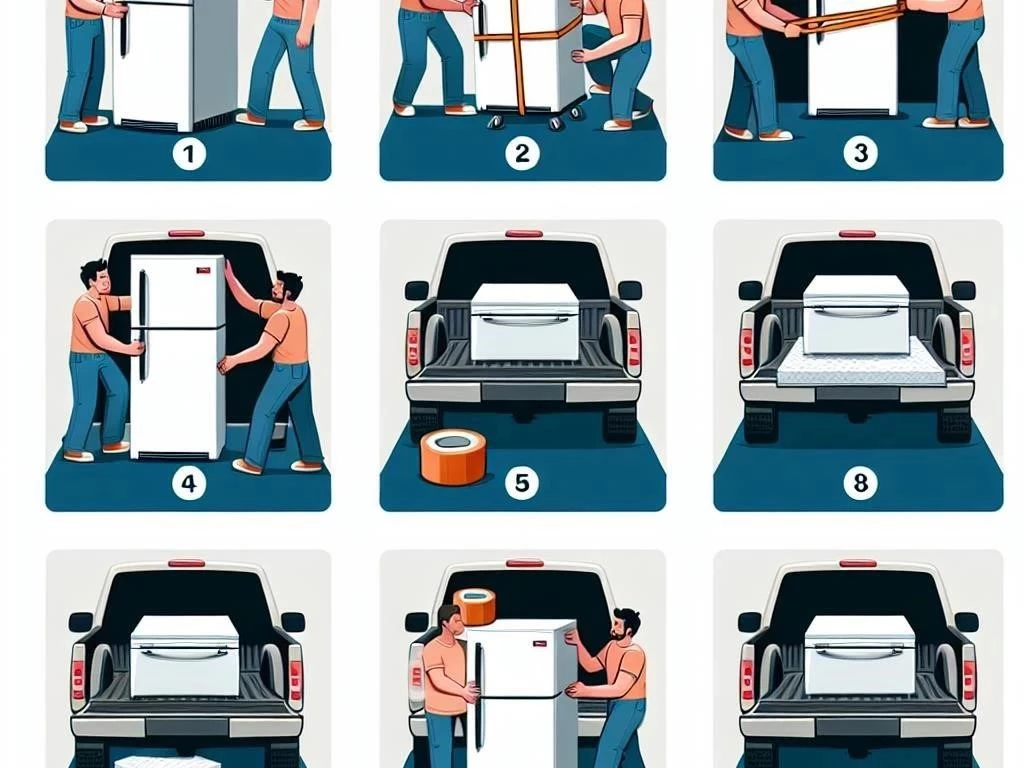 1

2

3

4

5

8