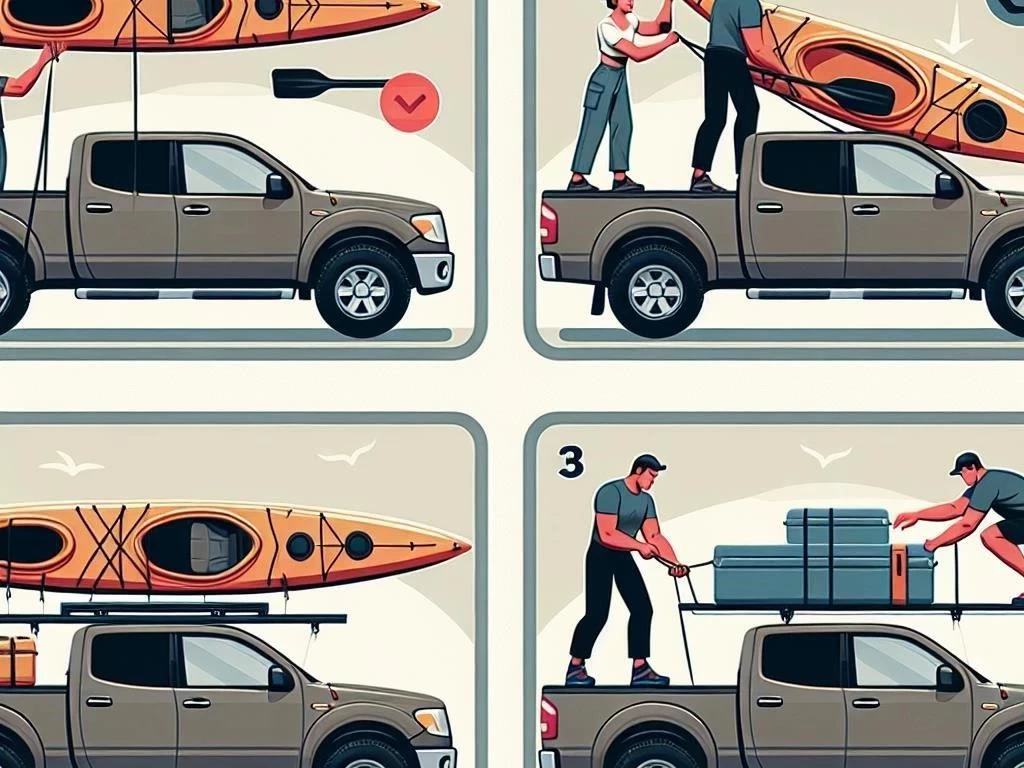 3