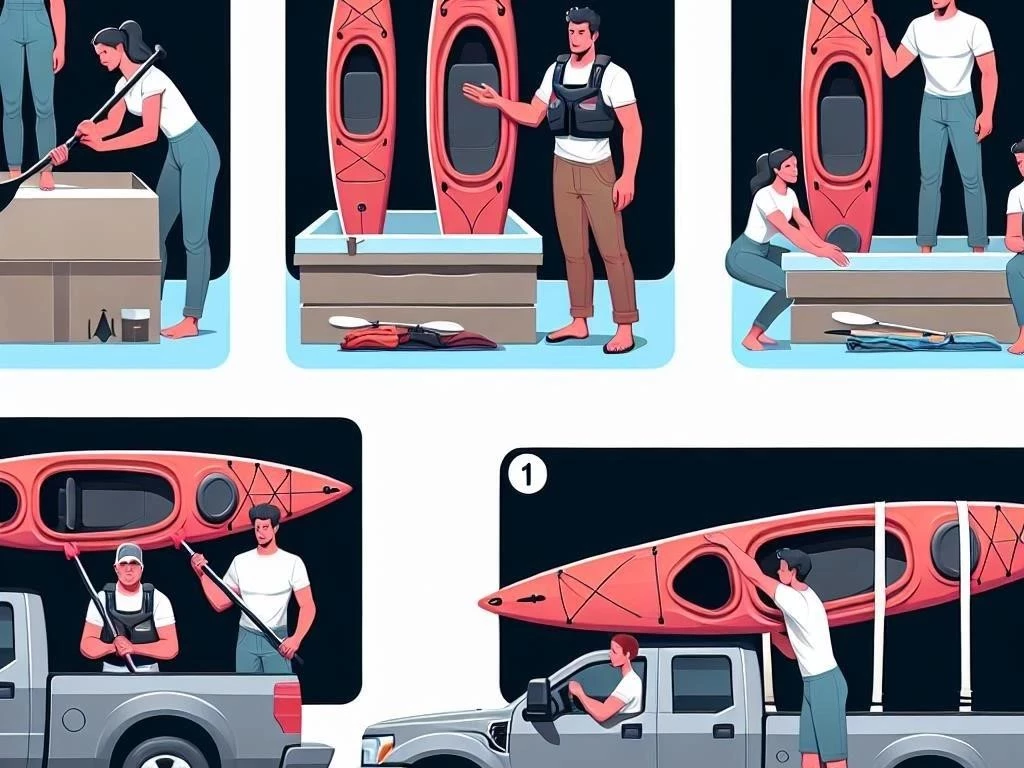 1