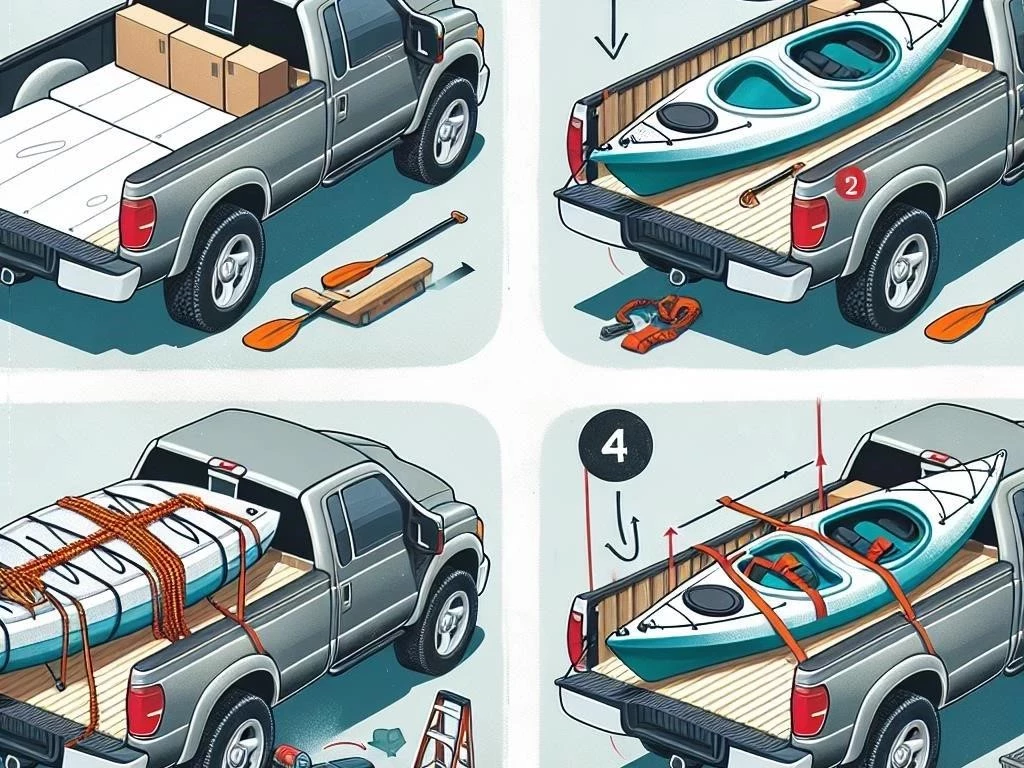 2

4